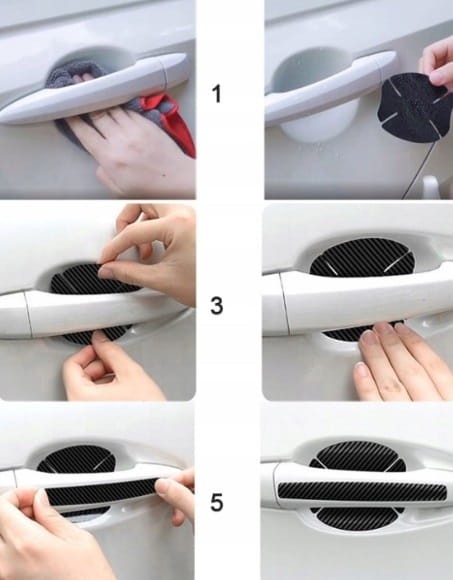 1

3

5