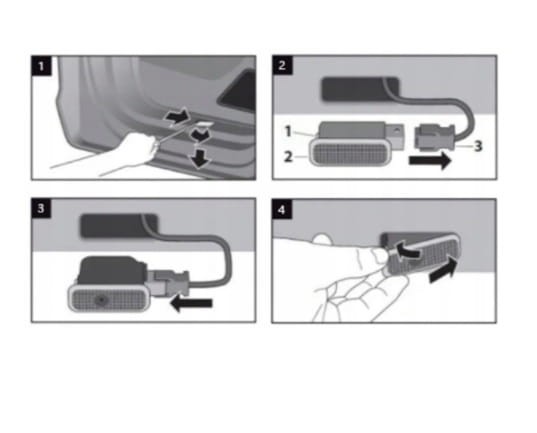 1

2

1

2

3

3

4